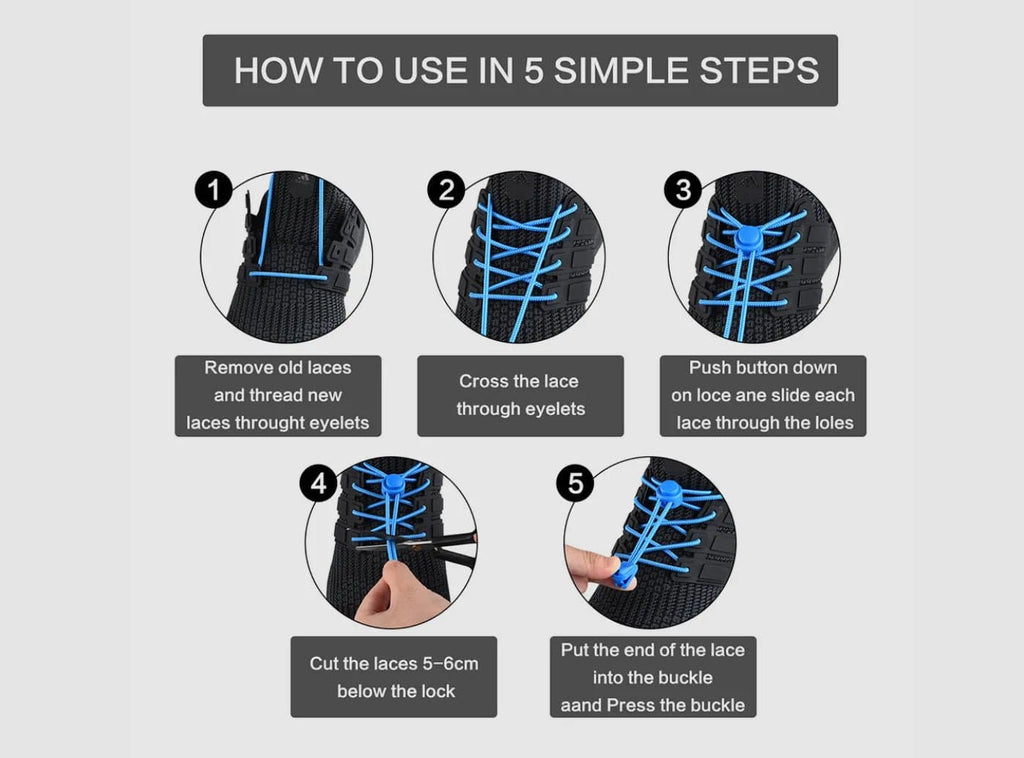 HOW TO USE IN 5 SIMPLE STEPS

1

Remove old laces and thread new laces throught eyelets

2

Cross the lace through eyelets

3

Push button down on loce ane slide each lace through the loles

4

Cut the laces 5–6cm below the lock

5

Put the end of the lace into the buckle aand Press the buckle